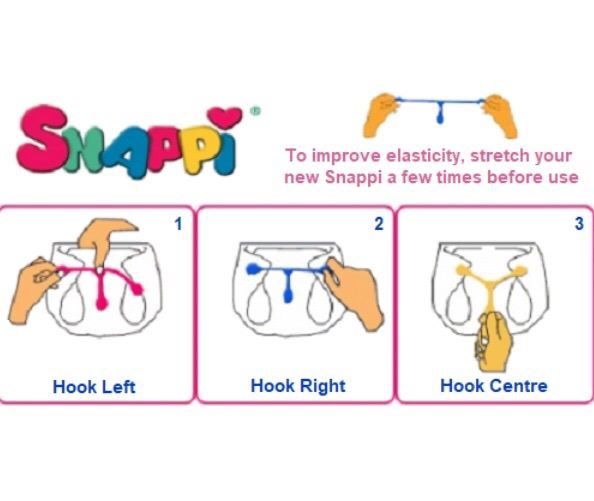 SNAPPI®

To improve elasticity, stretch your new Snappi a few times before use

1
Hook Left

2
Hook Right

3
Hook Centre