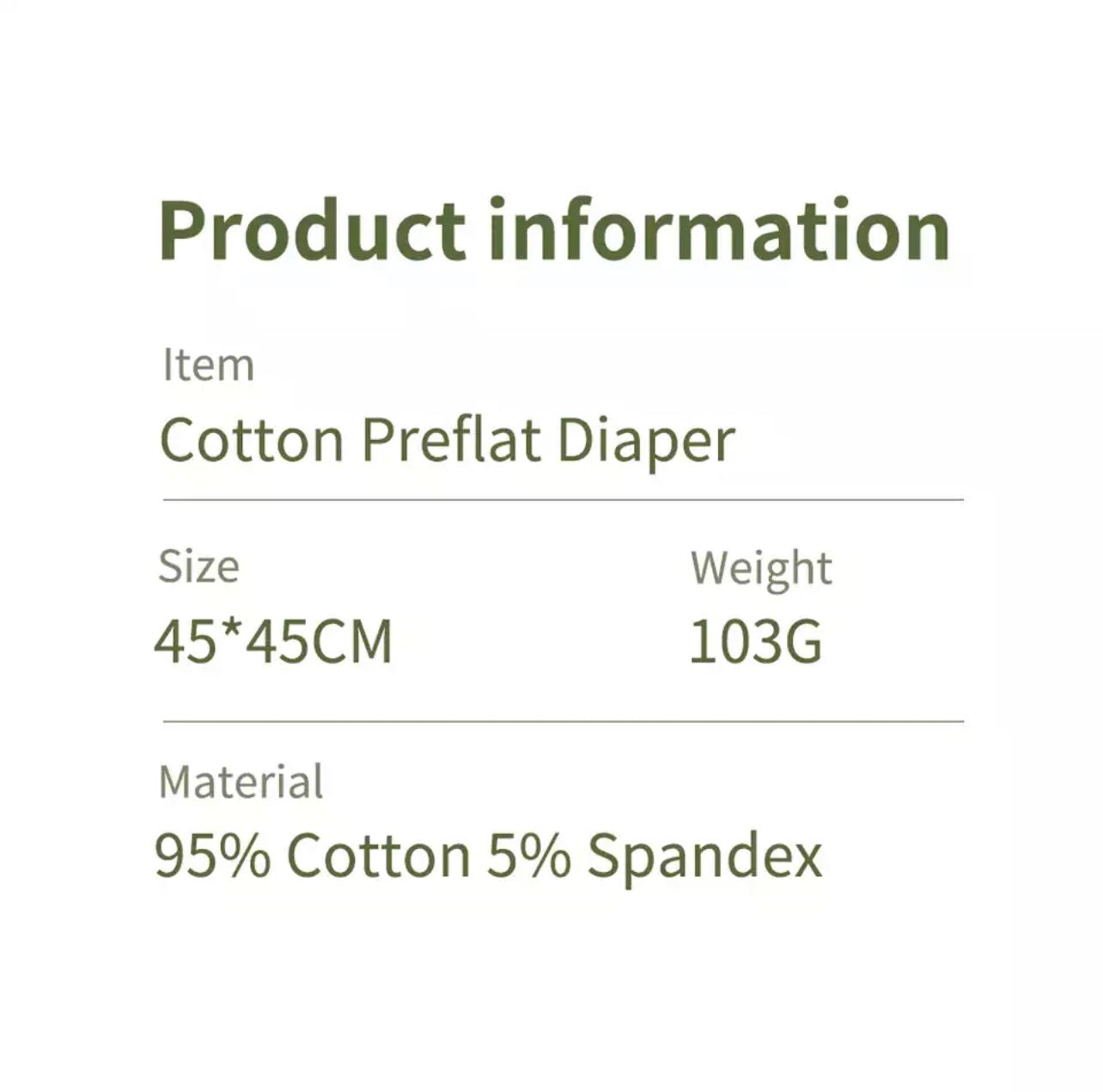 Product information

Item

Cotton Preflat Diaper

Size

45*45CM

Weight

103G

Material

95% Cotton 5% Spandex